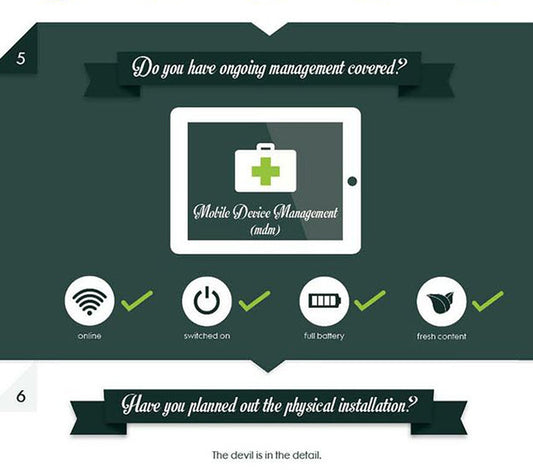 5

Do you have ongoing management covered?

Mobile Device Management (mdm)

online

switched on

full battery

fresh content

6

Have you planned out the physical installation?

The devil is in the detail.